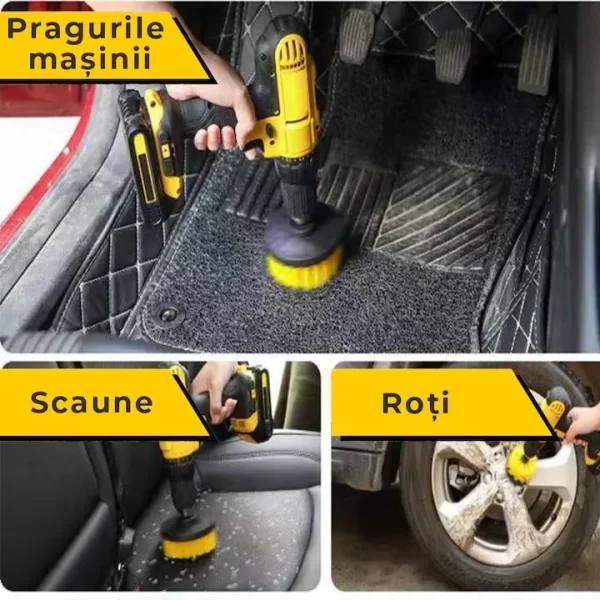 Pragurile mașinii

Scaune

Roți