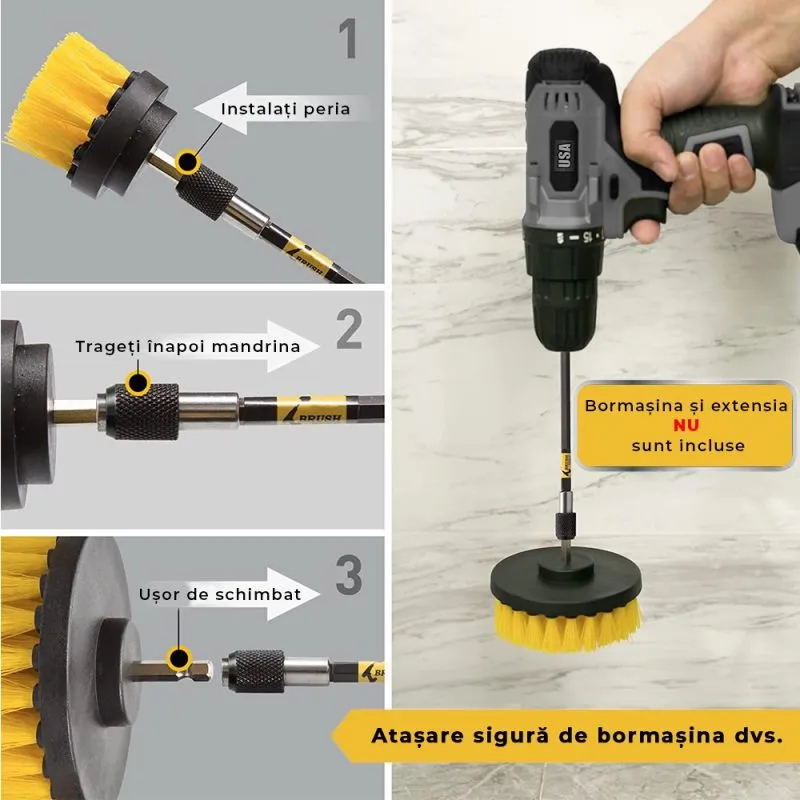 1
Instalați peria
BRUSH
2
Trageți înapoi mandrina
BRUSH
3
Ușor de schimbat
BR
USA
15
Bormașina și extensia
NU
sunt incluse
Atașare sigură de bormașina dvs.